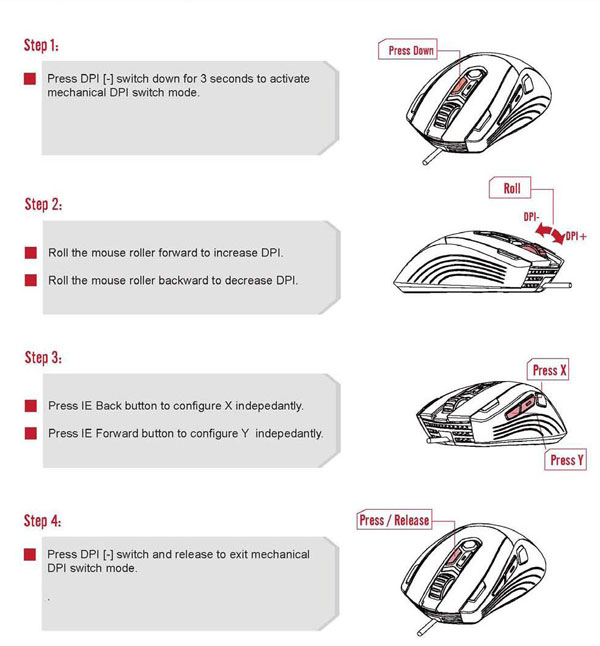 Step 1:

Press DPI [-] switch down for 3 seconds to activate mechanical DPI switch mode.

Press Down

Step 2:

Roll the mouse roller forward to increase DPI.

Roll the mouse roller backward to decrease DPI.

Roll

DPI-

DPI+

Step 3:

Press IE Back button to configure X indepedantly.

Press IE Forward button to configure Y indepedantly.

Press X

Press Y

Step 4:

Press DPI [-] switch and release to exit mechanical DPI switch mode.

.

Press / Release