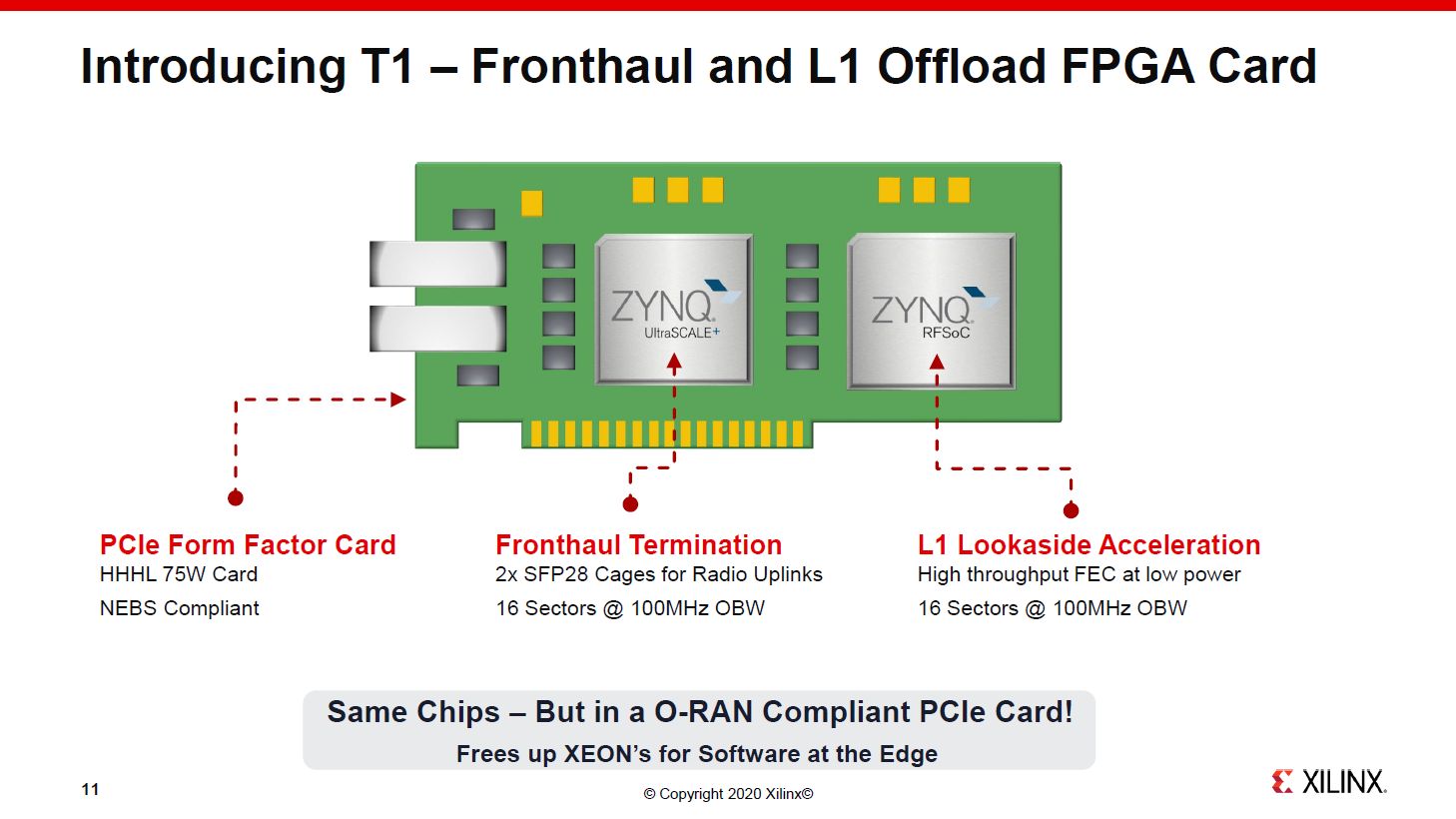 Introducing T1 – Fronthaul and L1 Offload FPGA Card

ZYNQ UltraSCALE+

ZYNQ RFSoC

PCIe Form Factor Card
HHHL 75W Card
NEBS Compliant

Fronthaul Termination
2x SFP28 Cages for Radio Uplinks
16 Sectors @ 100MHz OBW

L1 Lookaside Acceleration
High throughput FEC at low power
16 Sectors @ 100MHz OBW

Same Chips – But in a O-RAN Compliant PCIe Card!
Frees up XEON's for Software at the Edge

11

© Copyright 2020 Xilinx©

XILINX.