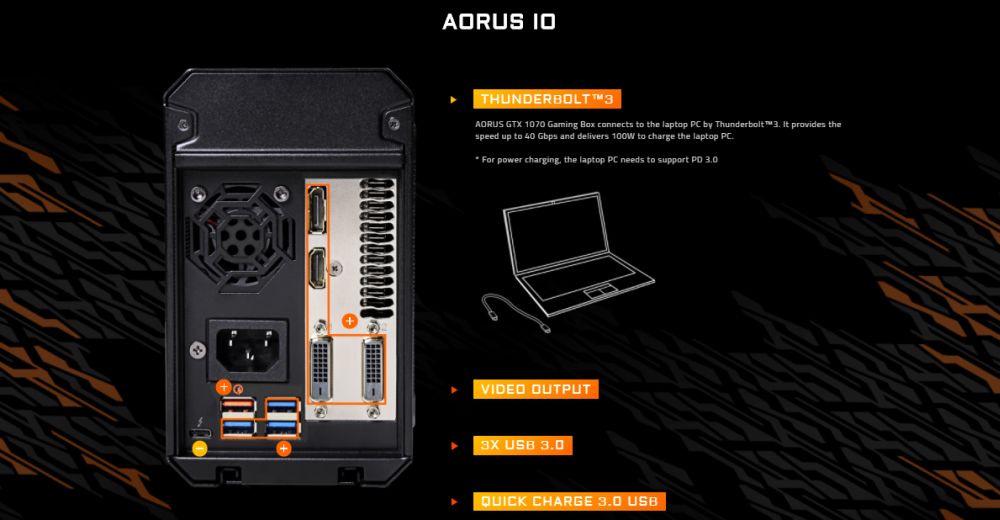 AORUS IO

THUNDERBOLT™3

AORUS GTX 1070 Gaming Box connects to the laptop PC by Thunderbolt™3. It provides the speed up to 40 Gbps and delivers 100W to charge the laptop PC.

* For power charging, the laptop PC needs to support PD 3.0

VIDEO OUTPUT

3X USB 3.0

QUICK CHARGE 3.0 USB