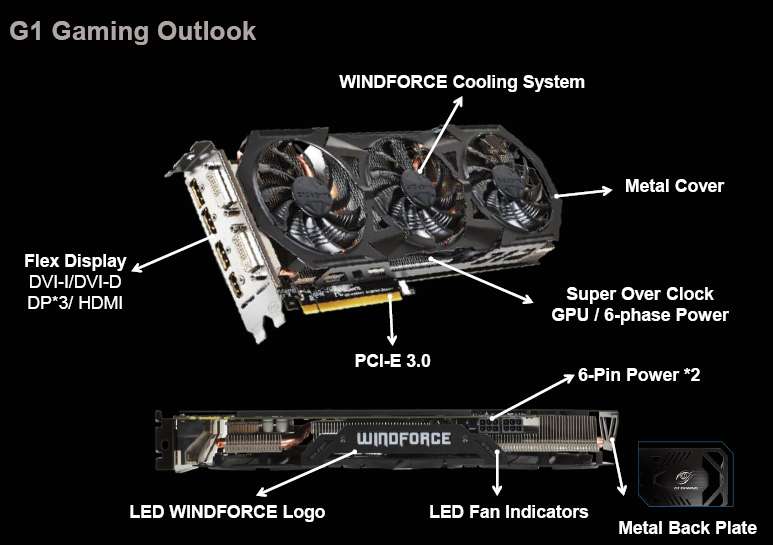 G1 Gaming Outlook

WINDFORCE Cooling System

Metal Cover

Flex Display
DVI-I/DVI-D
DP*3/ HDMI

Super Over Clock
GPU / 6-phase Power

PCI-E 3.0

6-Pin Power *2

WINDFORCE

LED WINDFORCE Logo

LED Fan Indicators

Metal Back Plate