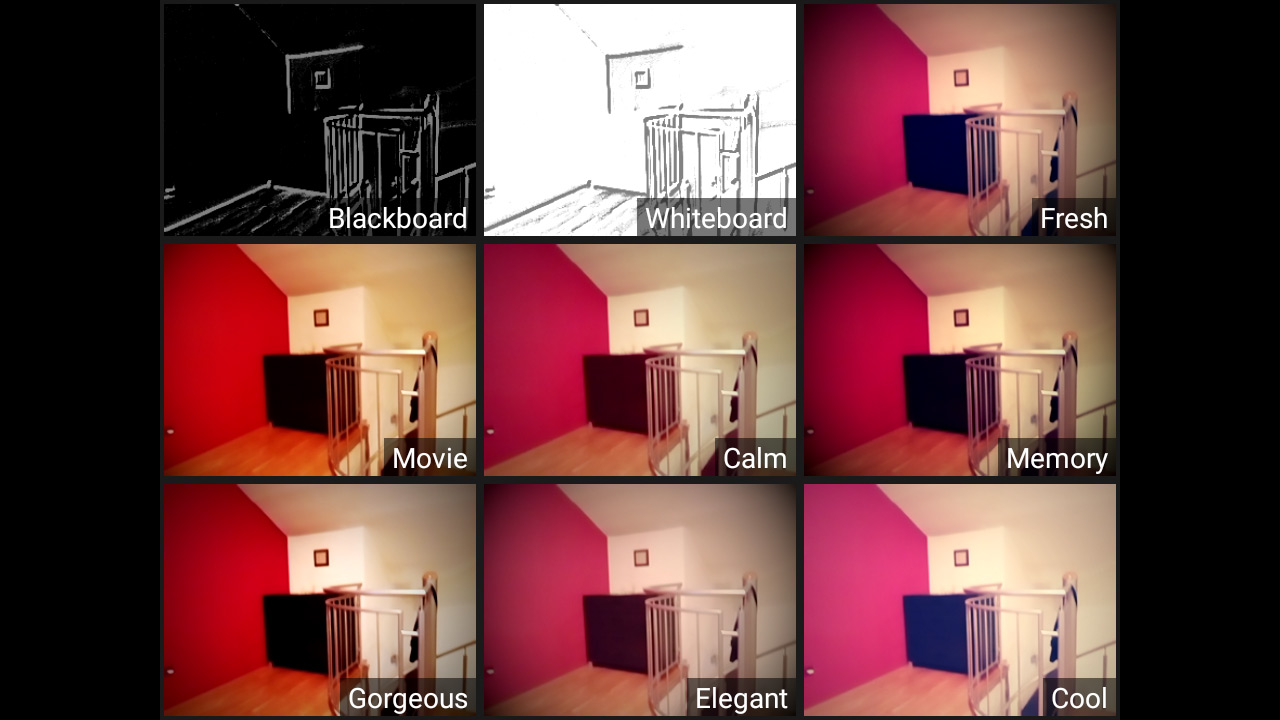 Blackboard
Whiteboard
Fresh
Movie
Calm
Memory
Gorgeous
Elegant
Cool